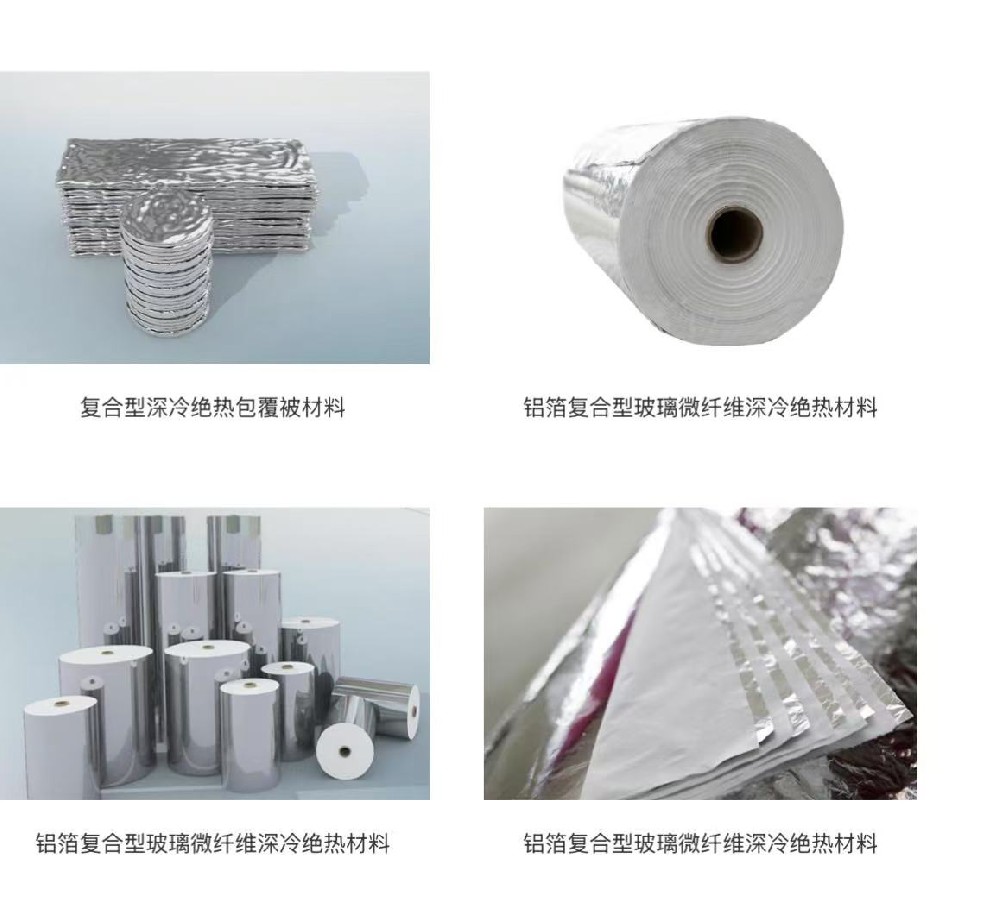 复合型深冷绝热包覆被材料

铝箔复合型玻璃微纤维深冷绝热材料

铝箔复合型玻璃微纤维深冷绝热材料

铝箔复合型玻璃微纤维深冷绝热材料